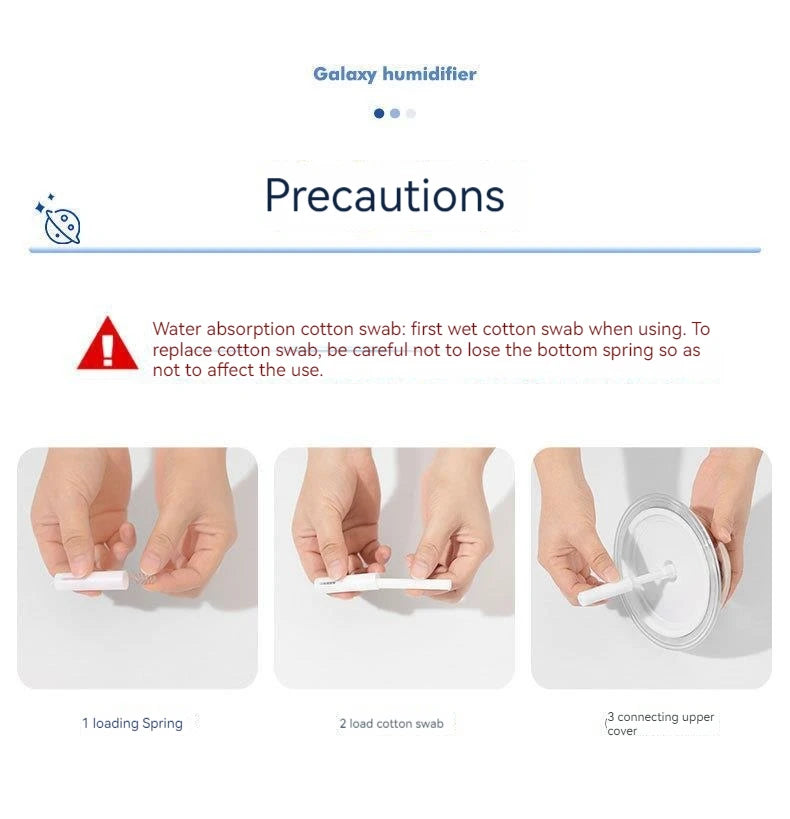 Galaxy humidifier

Precautions

Water absorption cotton swab: first wet cotton swab when using. To replace cotton swab, be careful not to lose the bottom spring so as not to affect the use.

1 loading Spring

2 load cotton swab

3 connecting upper cover