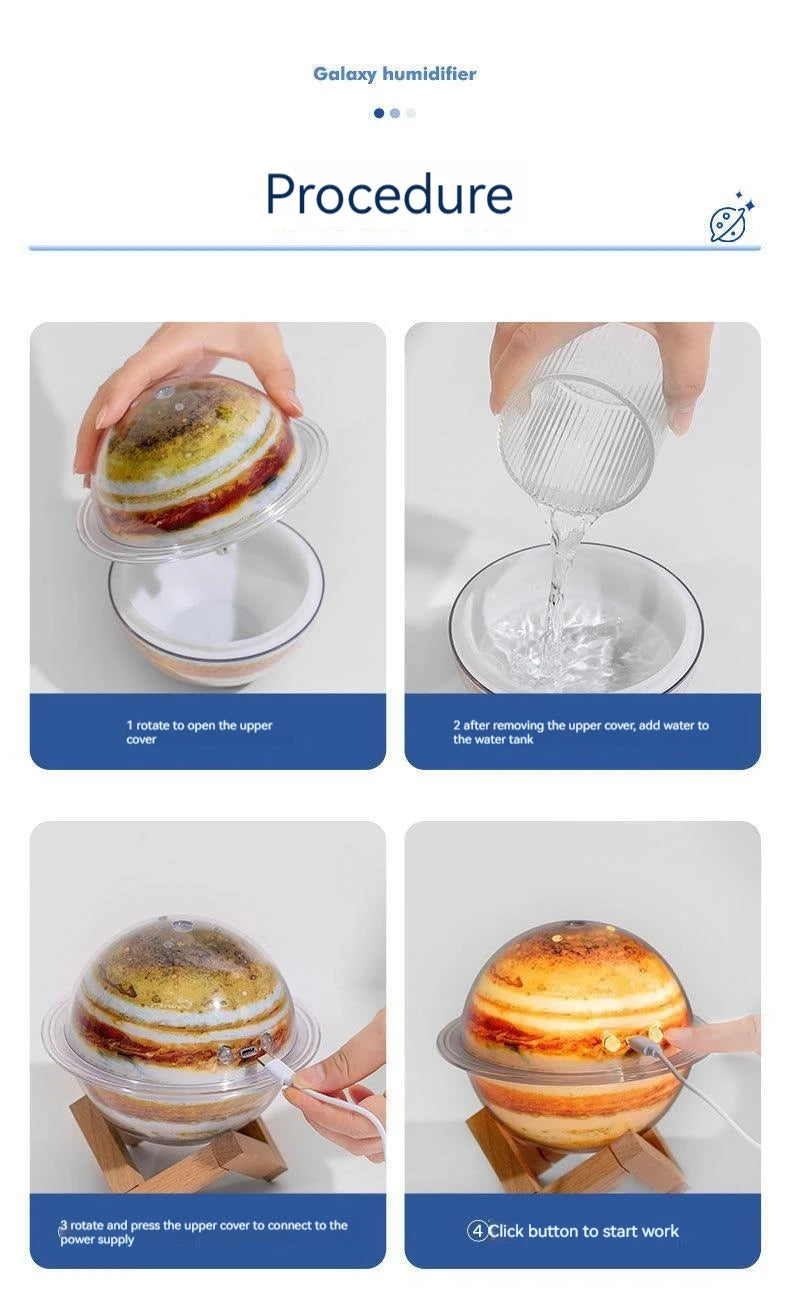 Galaxy humidifier

Procedure

1 rotate to open the upper cover

2 after removing the upper cover, add water to the water tank

3 rotate and press the upper cover to connect to the power supply

④ Click button to start work