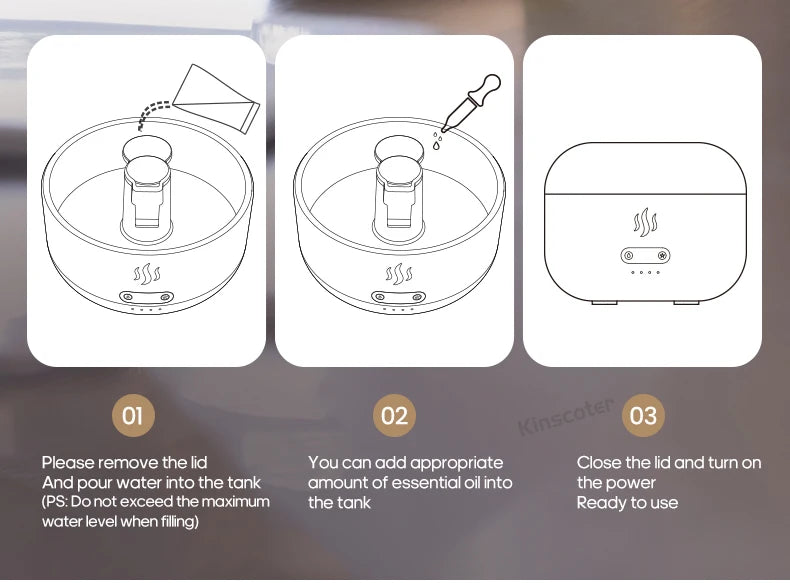 01

Please remove the lid
And pour water into the tank
(PS: Do not exceed the maximum water level when filling)

02

You can add appropriate amount of essential oil into the tank

Kinscoter

03

Close the lid and turn on the power
Ready to use