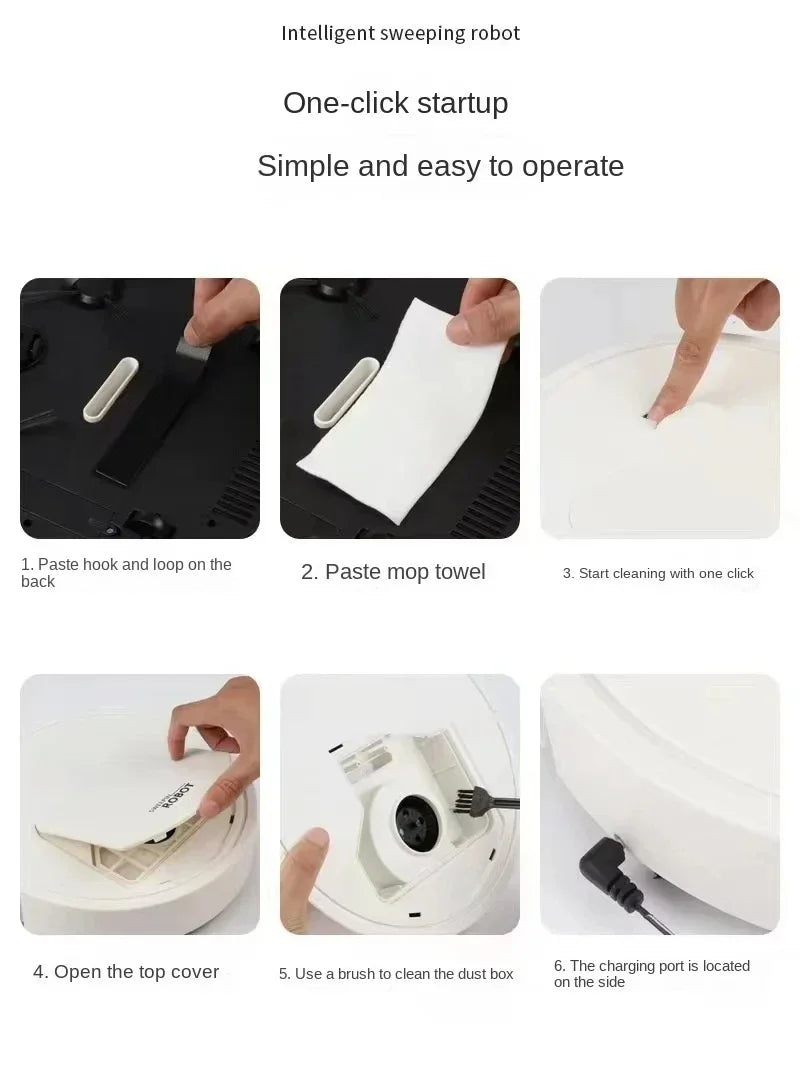 Intelligent sweeping robot

One-click startup

Simple and easy to operate

1. Paste hook and loop on the back

2. Paste mop towel

3. Start cleaning with one click

ROBOT

4. Open the top cover

5. Use a brush to clean the dust box

6. The charging port is located on the side