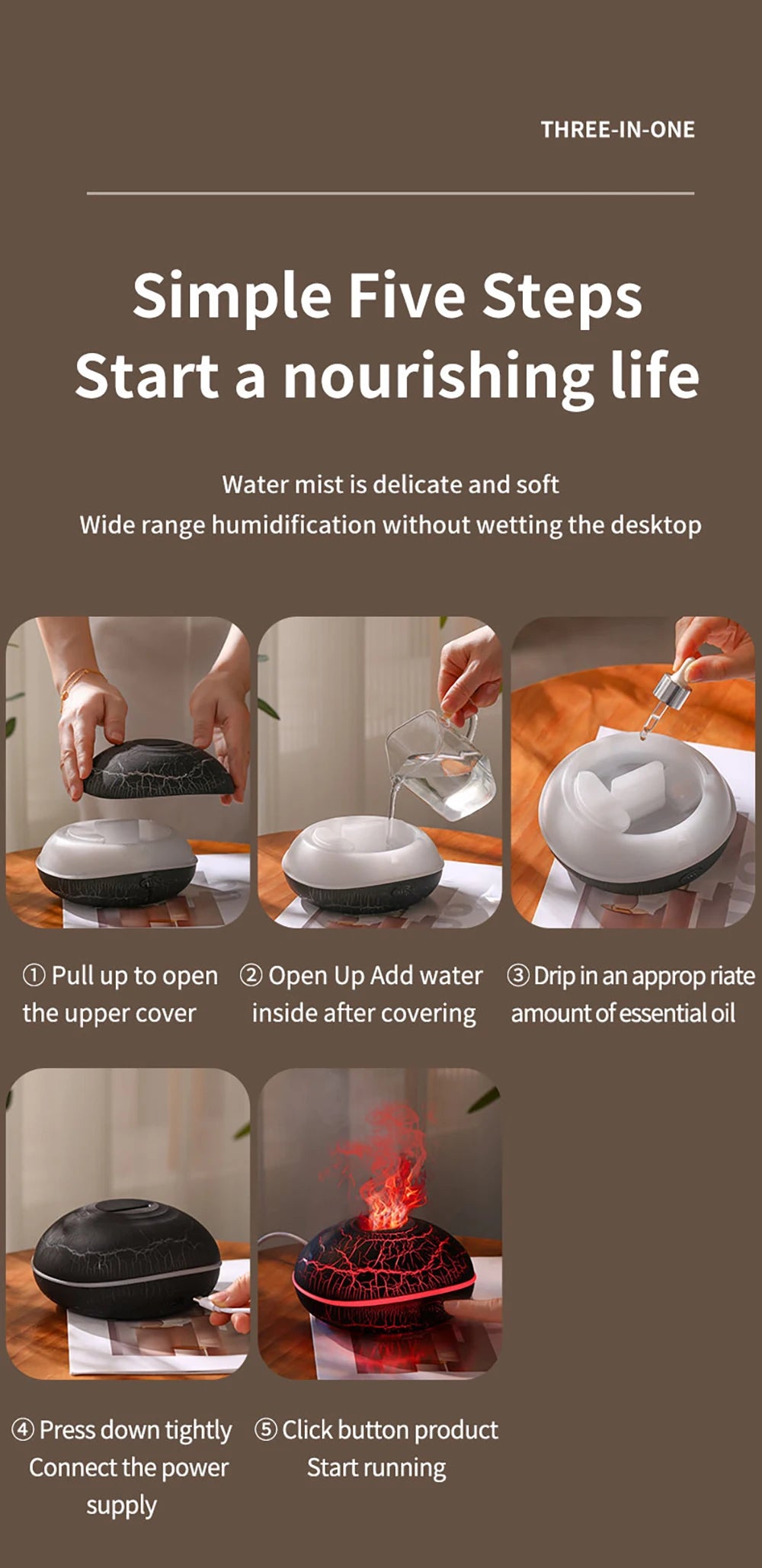 THREE-IN-ONE

Simple Five Steps
Start a nourishing life

Water mist is delicate and soft
Wide range humidification without wetting the desktop

① Pull up to open the upper cover

② Open Up Add water inside after covering

③ Drip in an approp riate amount of essential oil

④ Press down tightly Connect the power supply

⑤ Click button product Start running