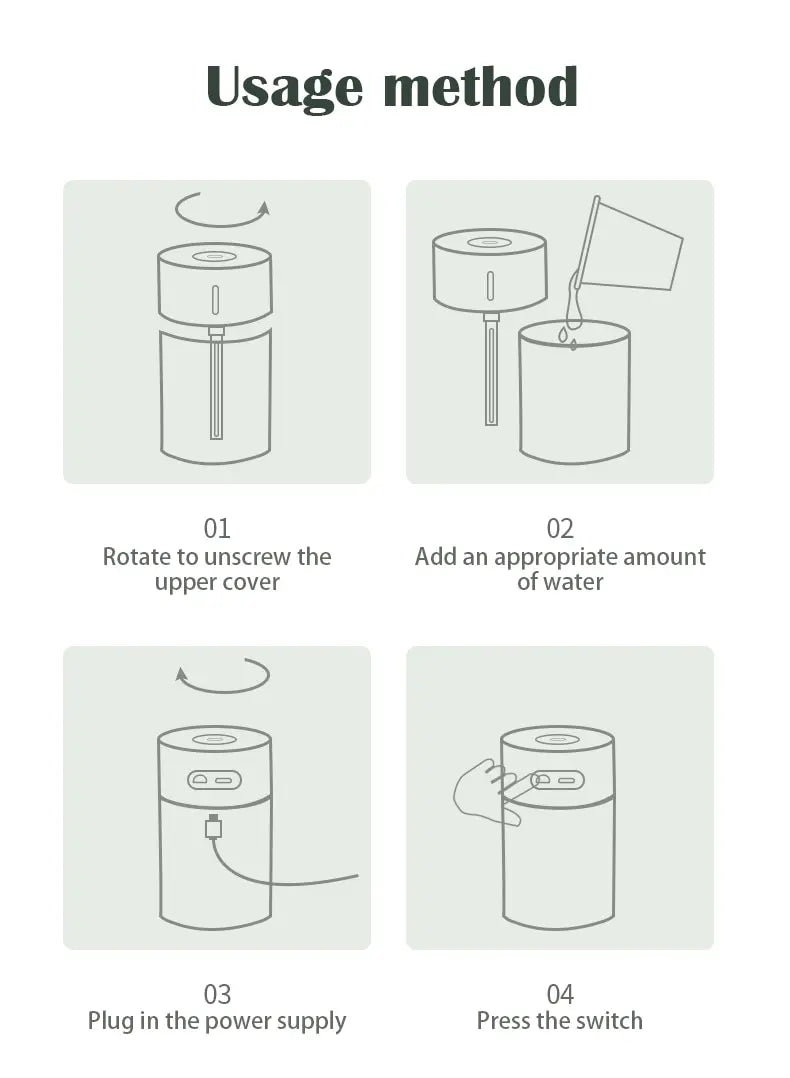 Usage method

01
Rotate to unscrew the upper cover

02
Add an appropriate amount of water

03
Plug in the power supply

04
Press the switch